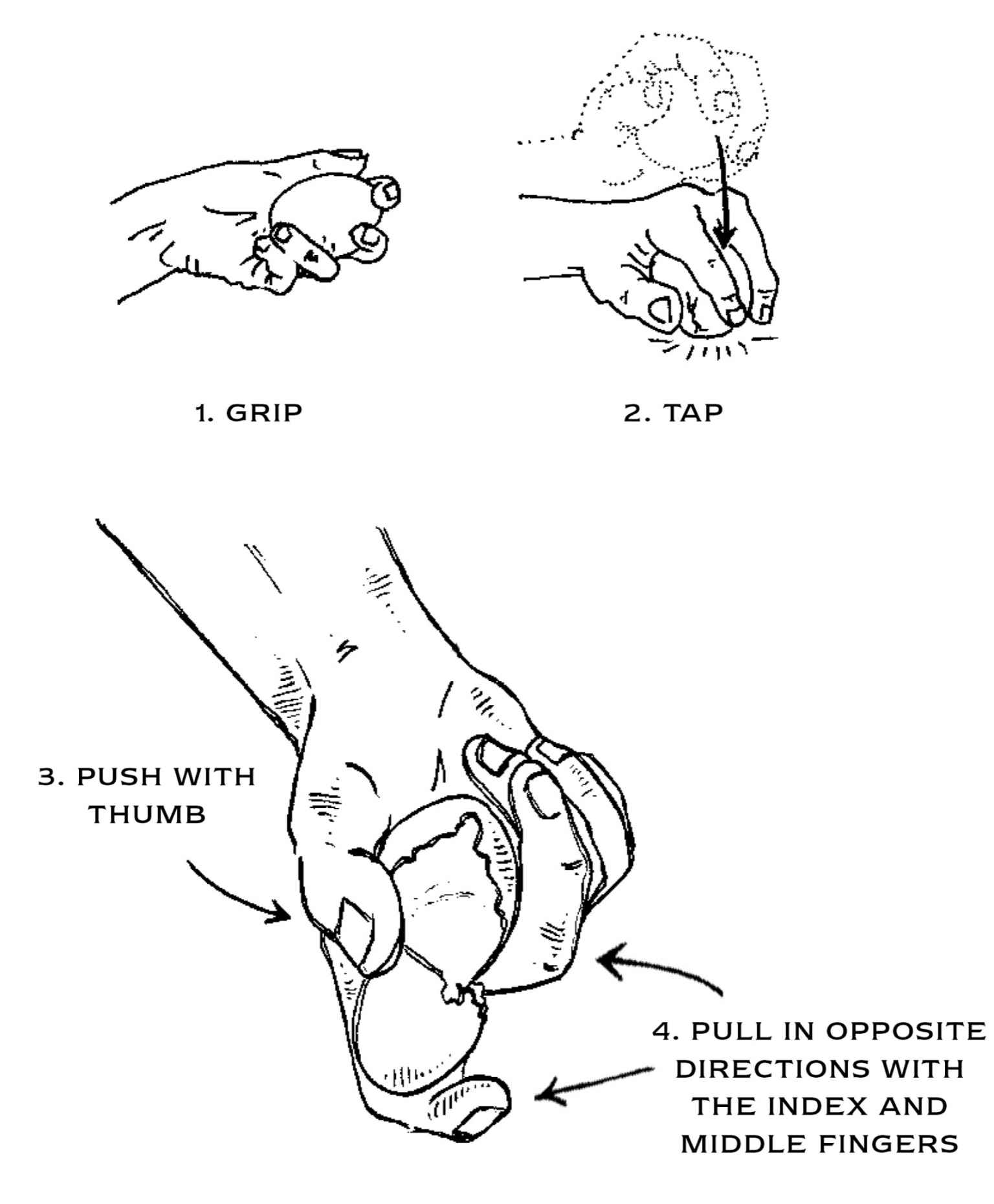 1. GRIP

2. TAP

3. PUSH WITH THUMB

4. PULL IN OPPOSITE DIRECTIONS WITH THE INDEX AND MIDDLE FINGERS